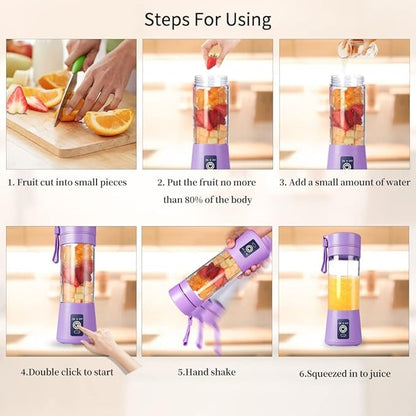 Steps For Using

1. Fruit cut into small pieces

2. Put the fruit no more than 80% of the body

3. Add a small amount of water

4.Double click to start

5.Hand shake

6.Squeezed in to juice